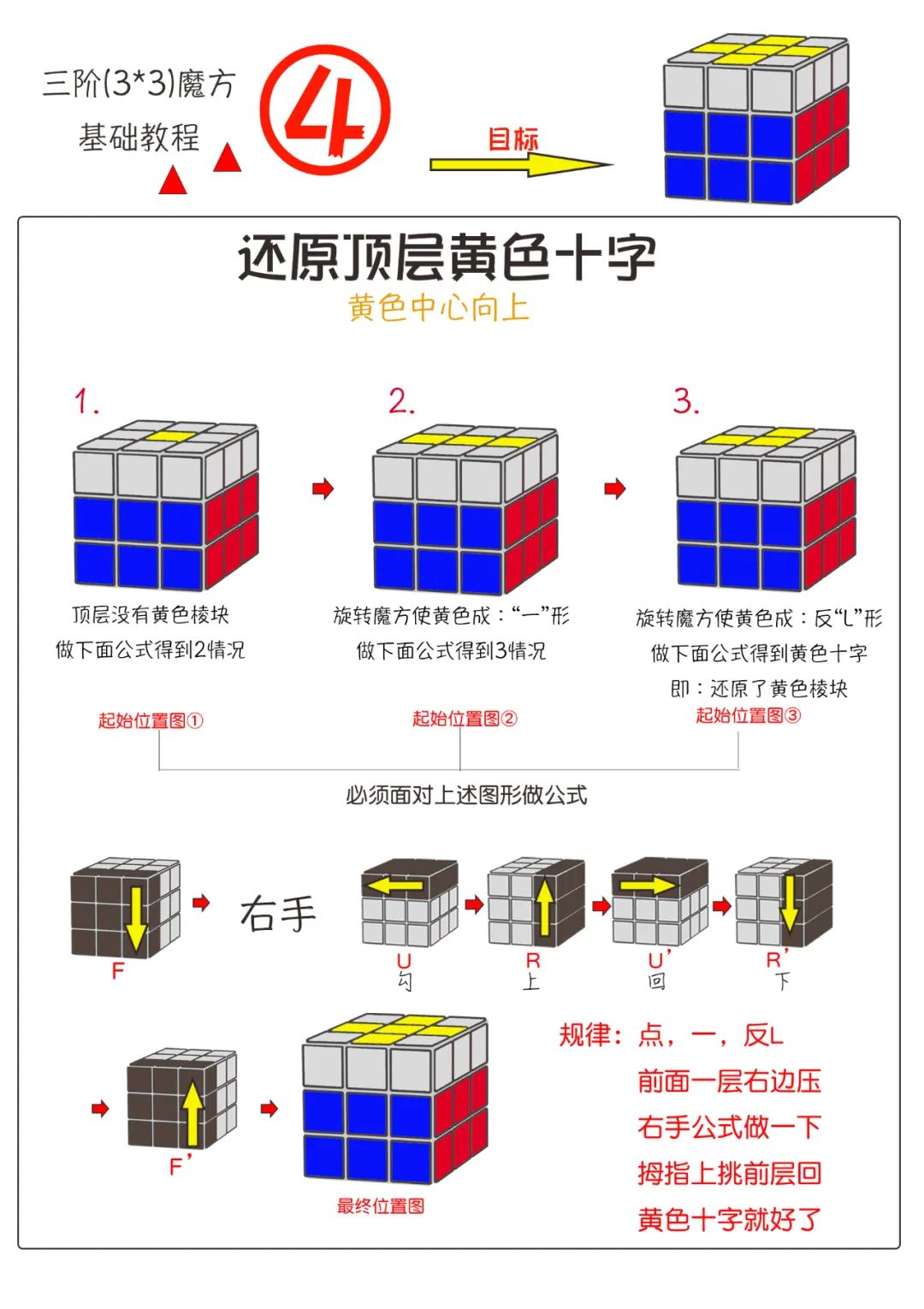 三阶(3*3)魔方
基础教程

4

目标

还原顶层黄色十字
黄色中心向上

1.
顶层没有黄色棱块
做下面公式得到2情况
起始位置图①

2.
旋转魔方使黄色成：“一”形
做下面公式得到3情况
起始位置图②

3.
旋转魔方使黄色成：反“L”形
做下面公式得到黄色十字
即：还原了黄色棱块
起始位置图③

必须面对上述图形做公式

F
右手
U
勾
R
上
U'
回
R'
下

F'
最终位置图

规律：点，一，反L
前面一层右边压
右手公式做一下
拇指上挑前层回
黄色十字就好了